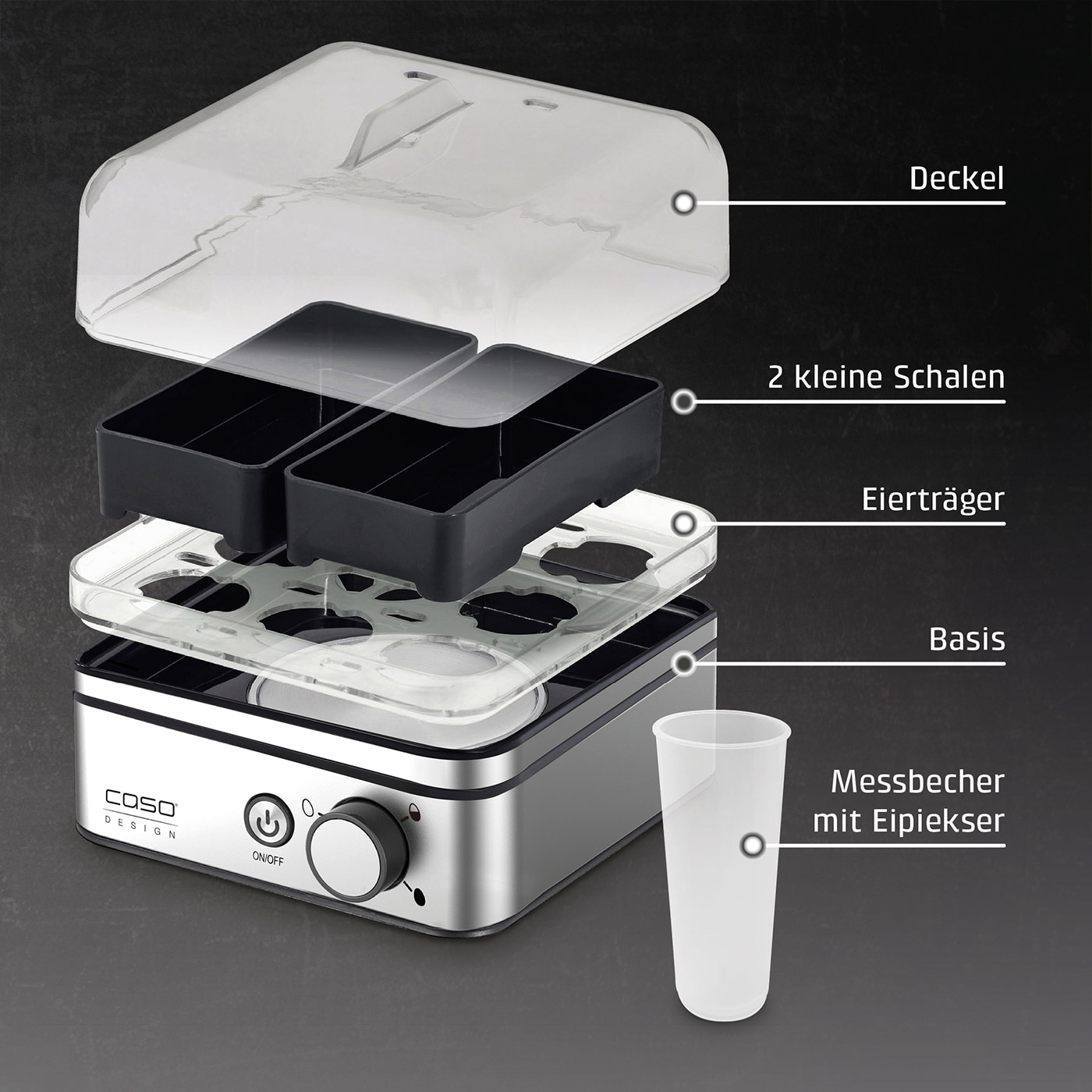 Deckel

2 kleine Schalen

Eierträger

Basis

Messbecher mit Eipiekser

caso
DESIGN

ON/OFF