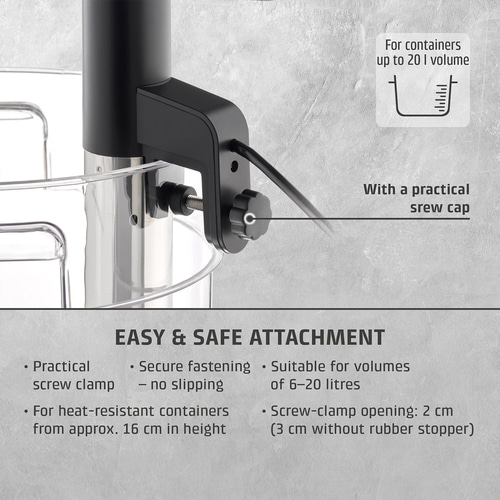 For containers up to 20 l volume

With a practical srew cap

EASY & SAFE ATTACHMENT

• Practical screw clamp

• Secure fastening – no slipping

• Suitable for volumes of 6–20 litres

• For heat-resistant containers from approx. 16 cm in height

• Screw-clamp opening: 2 cm (3 cm without rubber stopper)