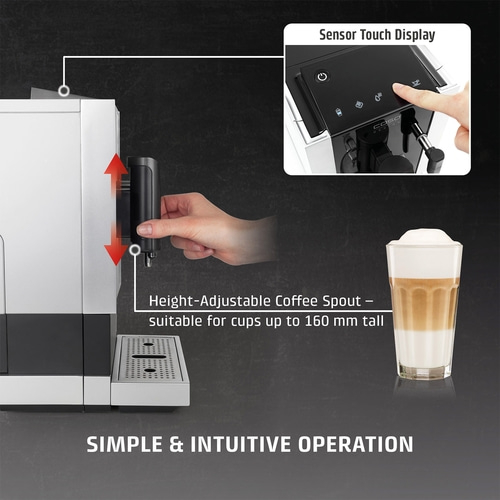 Sensor Touch Display

caso

Height-Adjustable Coffee Spout – suitable for cups up to 160 mm tall

SIMPLE & INTUITIVE OPERATION